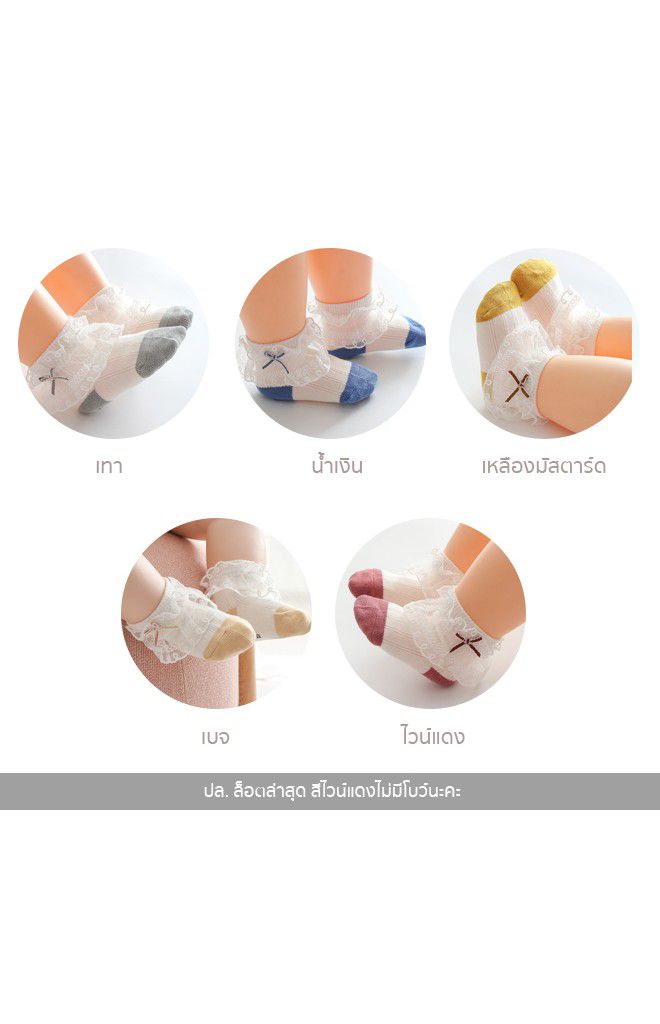 เทา

น้ำเงิน

เหลืองมัสตาร์ด

เบจ

ไวน์แดง

ปล. ล็อตล่าสุด สีไวน์แดงไม่มีโบว์นะคะ